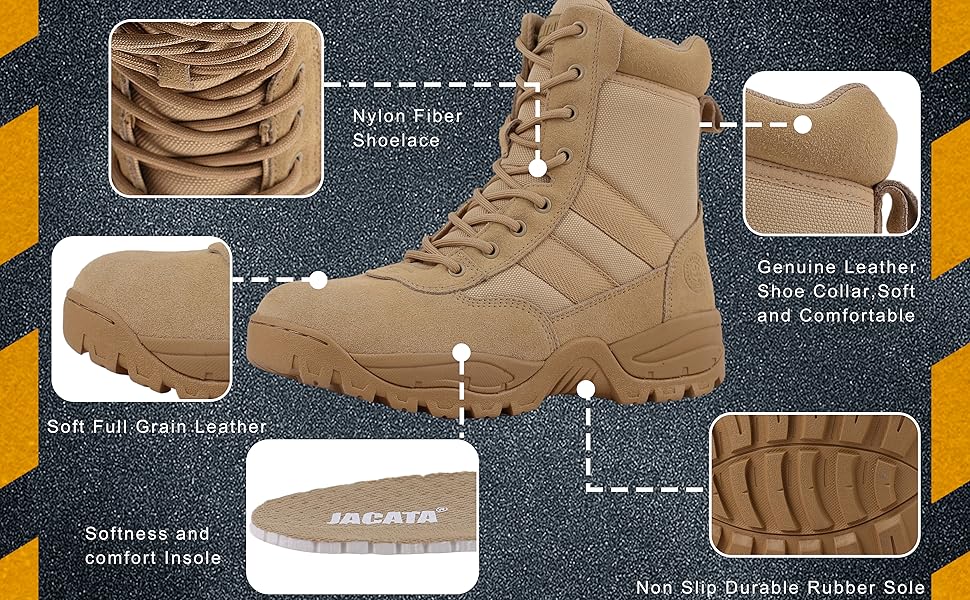 Nylon Fiber Shoelace

Genuine Leather Shoe Collar,Soft and Comfortable

Soft Full Grain Leather

JACATA®

Softness and comfort Insole

Non Slip Durable Rubber Sole